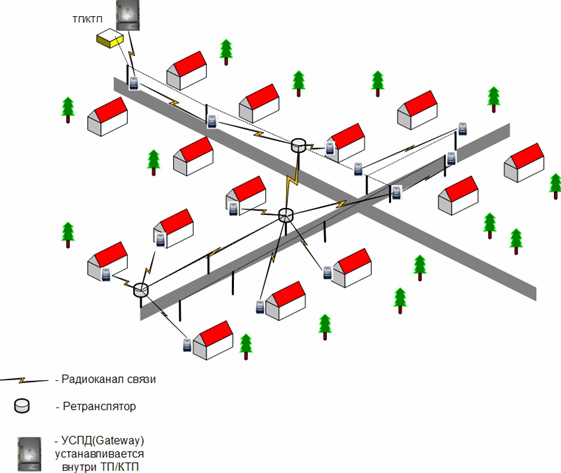 ТП/КТП

- Радиоканал связи

- Ретранслятор

- УСПД(Gateway) устанавливается внутри ТП/КТП